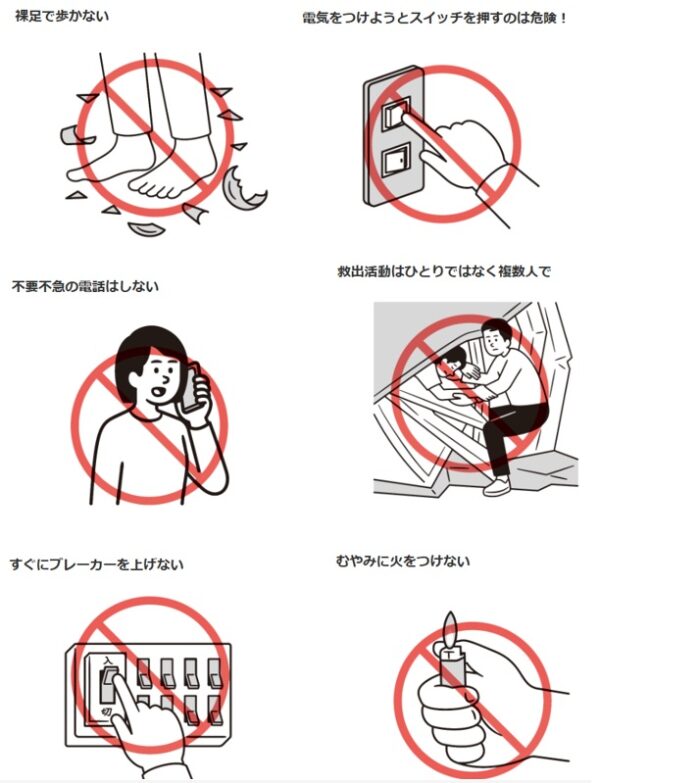 裸足で歩かない

電気をつけようとスイッチを押すのは危険！

不要不急の電話はしない

救出活動はひとりではなく複数人で

すぐにブレーカーを上げない

入

切

むやみに火をつけない